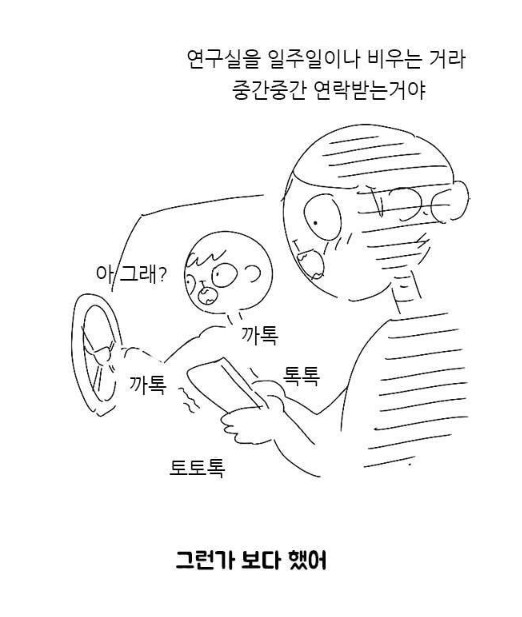 연구실을 일주일이나 비우는 거라
중간중간 연락받는거야

아 그래?

까톡

까톡

톡톡

토토톡

그런가 보다 했어